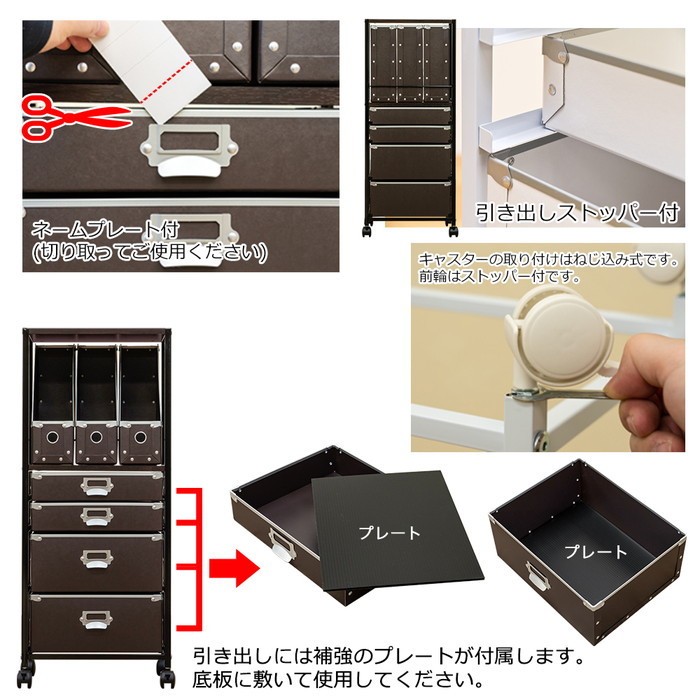 ネームプレート付
(切り取ってご使用ください)

引き出しストッパー付

キャスターの取り付けはねじ込み式です。
前輪はストッパー付です。

プレート

プレート

引き出しには補強のプレートが付属します。
底板に敷いて使用してください。