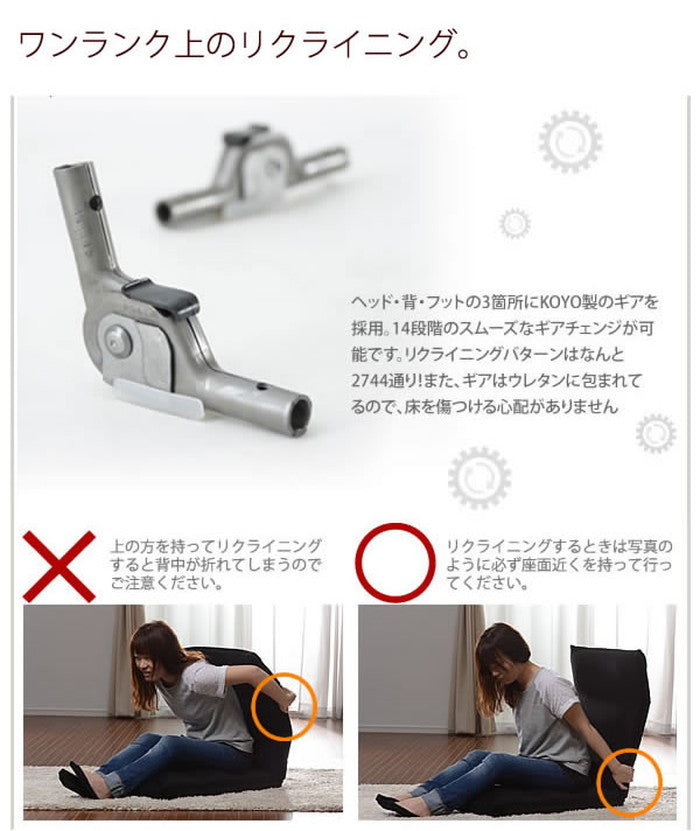 ワンランク上のリクライニング。

ヘッド・背・フットの3箇所にKOYO製のギアを採用。14段階のスムーズなギアチェンジが可能です。リクライニングパターンはなんと2744通り!また、ギアはウレタンに包まれてるので、床を傷つける心配がありません

上の方を持ってリクライニングすると背中が折れてしまうのでご注意ください。

リクライニングするときは写真のように必ず座面近くを持って行ってください。