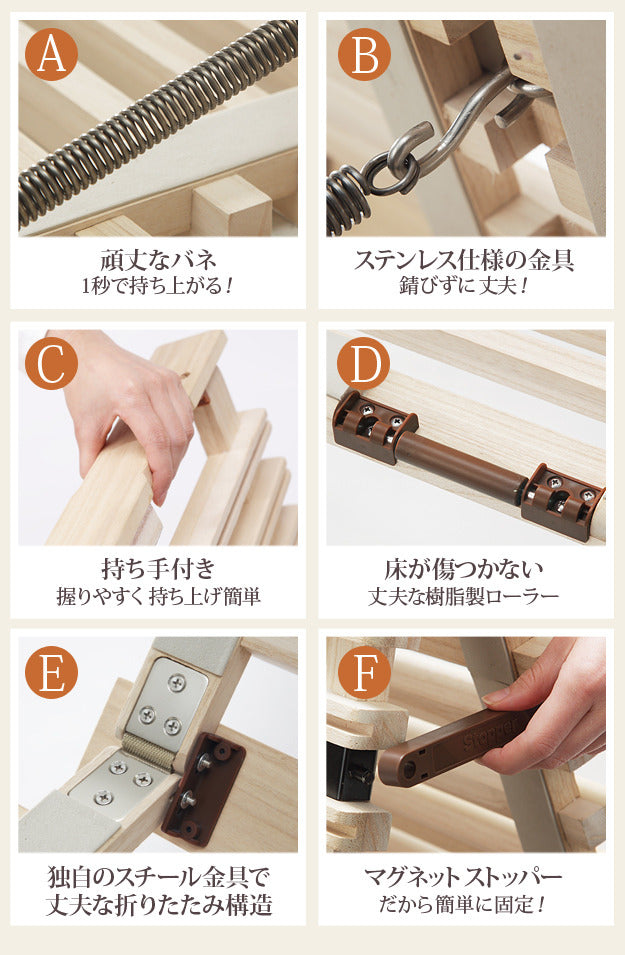 A

頑丈なバネ
1秒で持ち上がる！

B

ステンレス仕様の金具
錆びずに丈夫！

C

持ち手付き
握りやすく 持ち上げ簡単

D

床が傷つかない
丈夫な樹脂製ローラー

E

独自のスチール金具で
丈夫な折りたたみ構造

F

Stopper

マグネット ストッパー
だから簡単に固定！