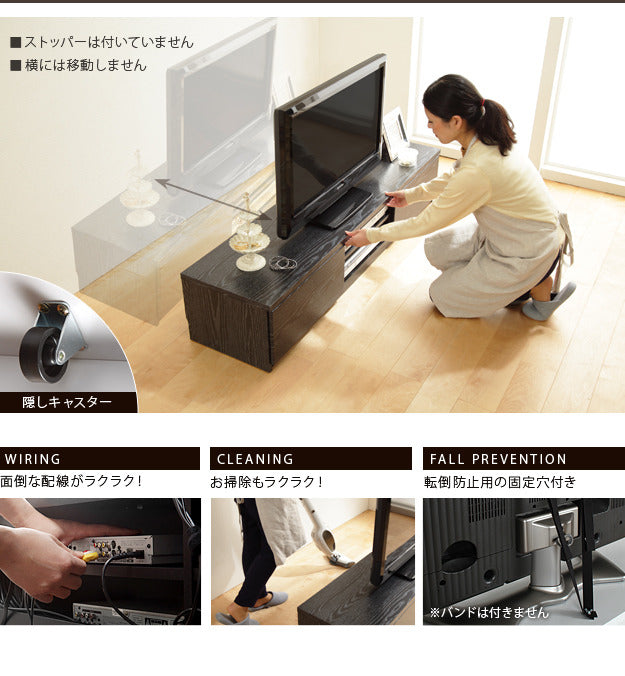 ■ストッパーは付いていません
■横には移動しません

隠しキャスター

WIRING
面倒な配線がラクラク！

CLEANING
お掃除もラクラク！

FALL PREVENTION
転倒防止用の固定穴付き

※バンドは付きません