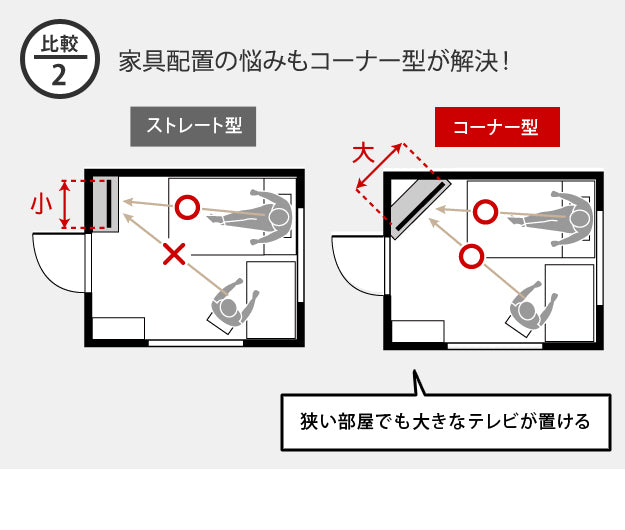 比較
2

家具配置の悩みもコーナー型が解決!

ストレート型

小

コーナー型

大

狭い部屋でも大きなテレビが置ける