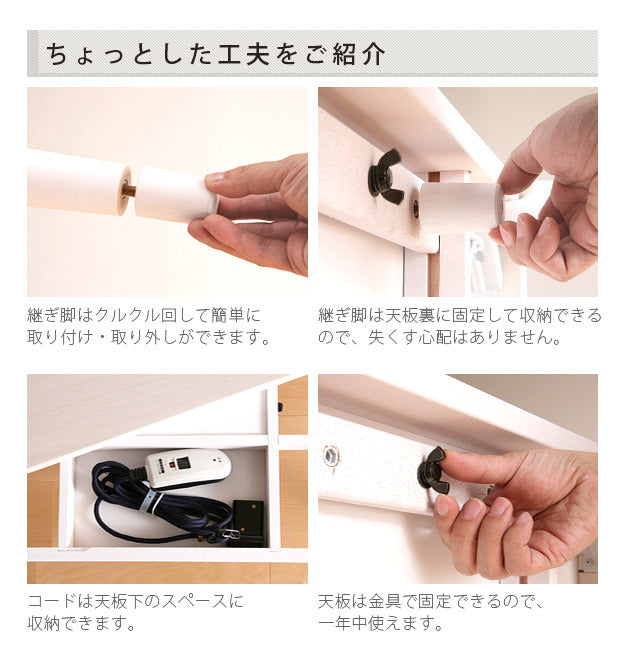 ちょっとした工夫をご紹介

継ぎ脚はクルクル回して簡単に取り付け・取り外しができます。

継ぎ脚は天板裏に固定して収納できるので、失くす心配はありません。

コードは天板下のスペースに収納できます。

天板は金具で固定できるので、一年中使えます。