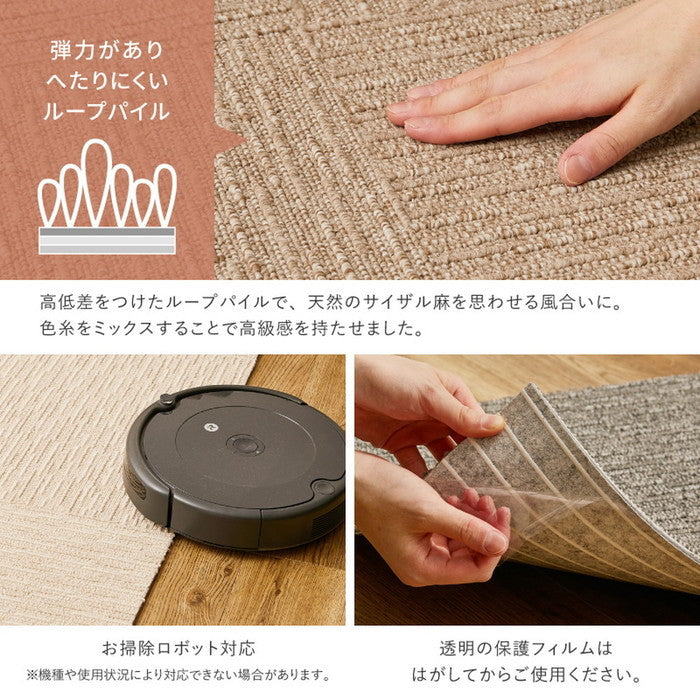 弾力があり
へたりにくい
ループパイル

高低差をつけたループパイルで、天然のサイザル麻を思わせる風合いに。
色糸をミックスすることで高級感を持たせました。

お掃除ロボット対応
※機種や使用状況により対応できない場合があります。

透明の保護フィルムは
はがしてからご使用ください。